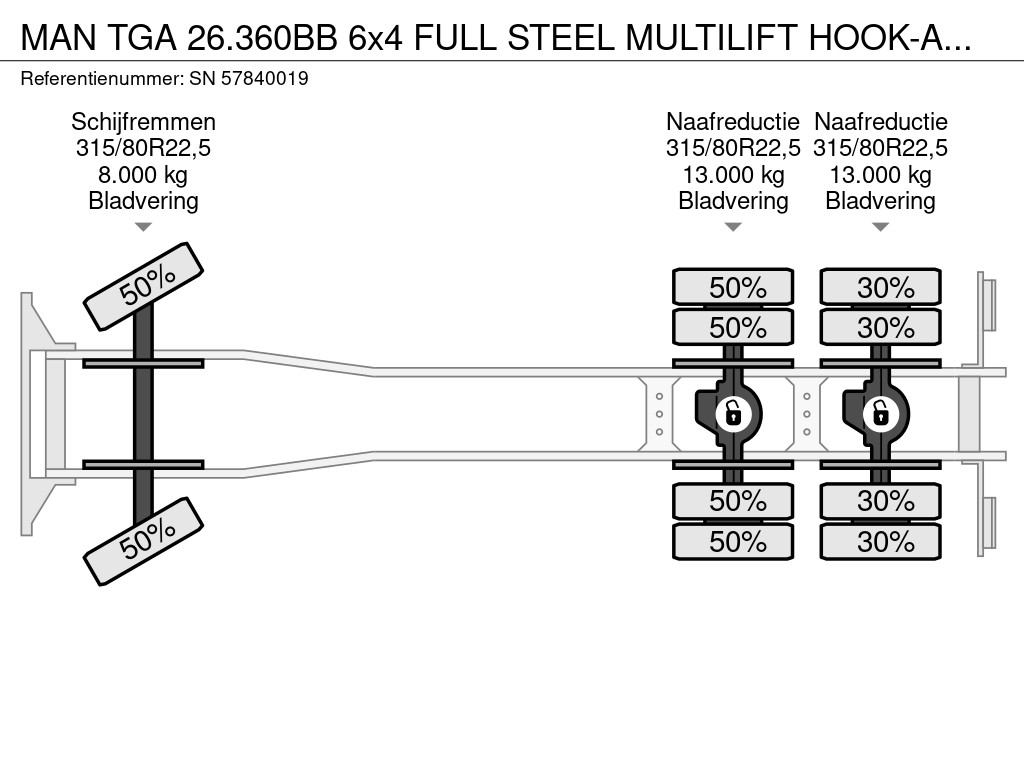 MAN TGA 26.360BB 6x4 FULL STEEL MULTILIFT HOOK-A...

Referentienummer: SN 57840019

Schijfremmen
315/80R22,5
8.000 kg
Bladvering

Naafreductie
315/80R22,5
13.000 kg
Bladvering

Naafreductie
315/80R22,5
13.000 kg
Bladvering

50%

50%

50%

50%

50%

50%

30%

30%

30%

30%