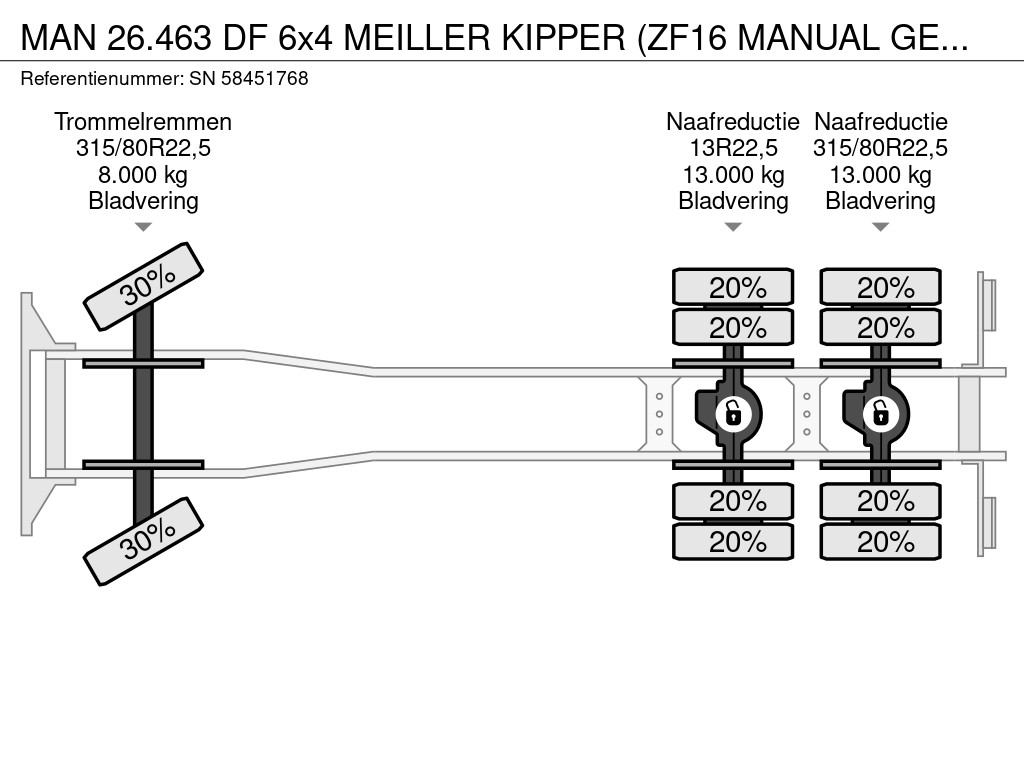 MAN 26.463 DF 6x4 MEILLER KIPPER (ZF16 MANUAL GE...
Referentienummer: SN 58451768

Trommelremmen
315/80R22,5
8.000 kg
Bladvering

Naafreductie
13R22,5
13.000 kg
Bladvering

Naafreductie
315/80R22,5
13.000 kg
Bladvering

30%
30%

20%
20%
20%
20%

20%
20%
20%
20%