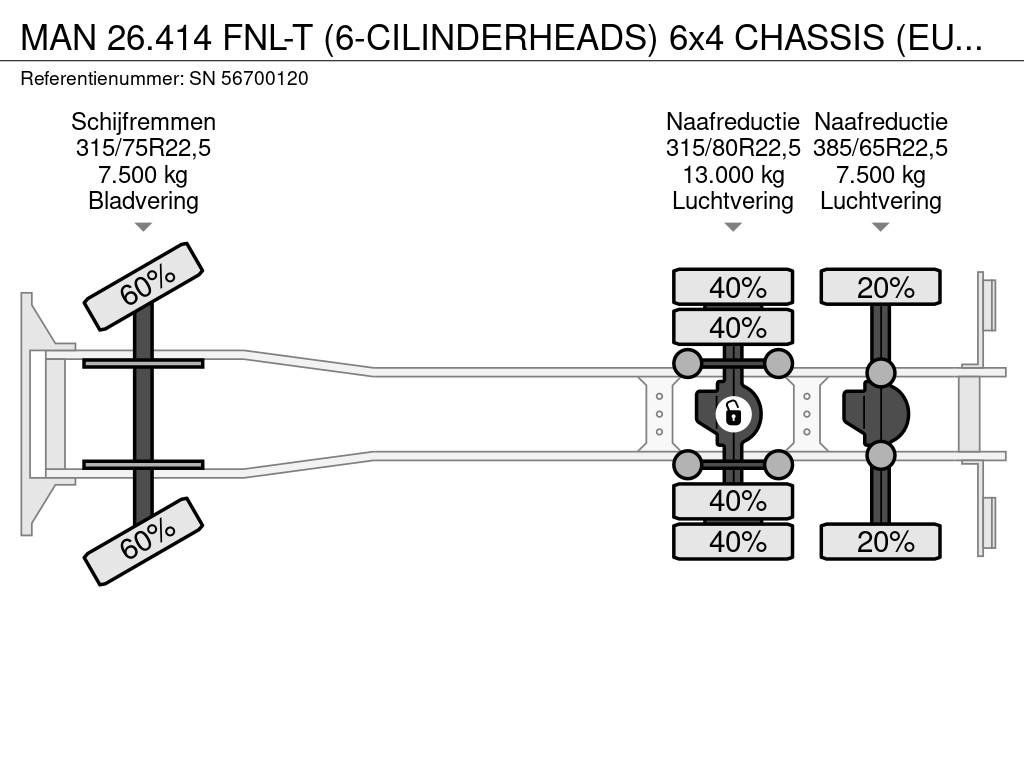 MAN 26.414 FNL-T (6-CILINDERHEADS) 6x4 CHASSIS (EU...
Referentienummer: SN 56700120

Schijfremmen
315/75R22,5
7.500 kg
Bladvering

Naafreductie
315/80R22,5
13.000 kg
Luchtvering

Naafreductie
385/65R22,5
7.500 kg
Luchtvering

60%
60%
40%
40%
40%
40%
20%
20%