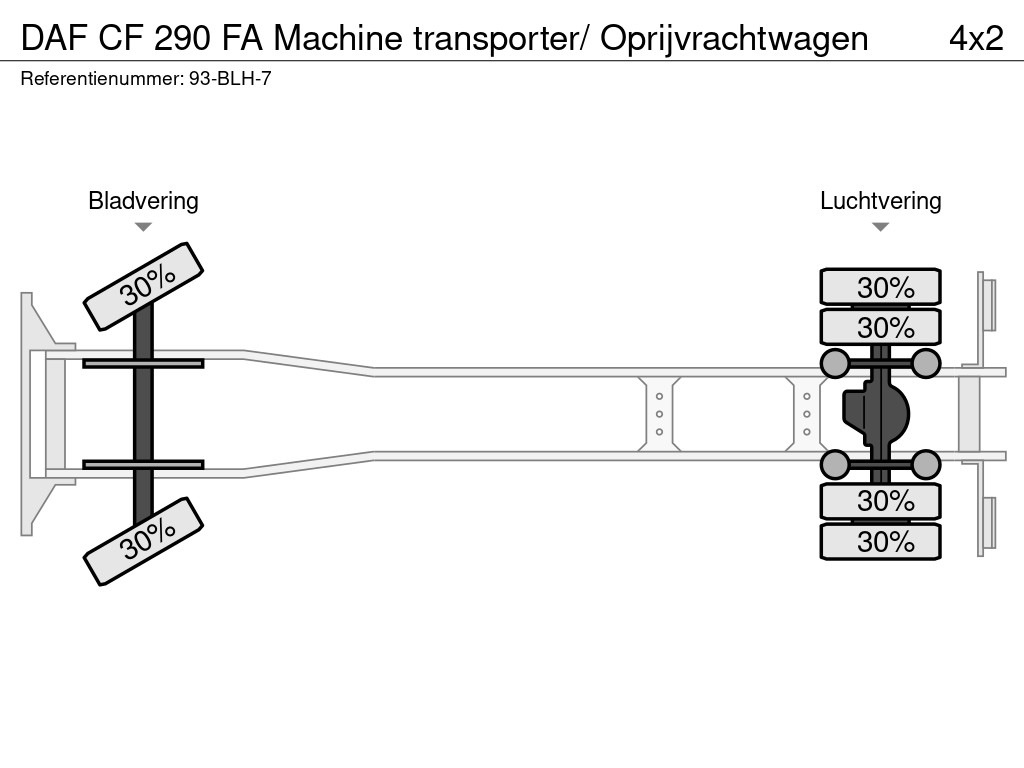 DAF CF 290 FA Machine transporter/ Oprijvrachtwagen 4x2
Referentienummer: 93-BLH-7

Bladvering

Luchtvering

30%

30%

30%

30%

30%

30%